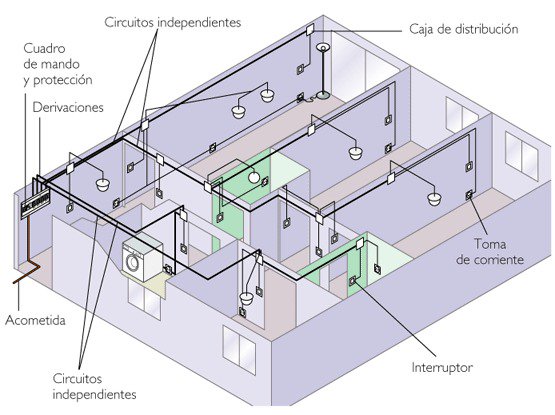 Circuitos independientes

Caja de distribución

Cuadro de mando y protección

Derivaciones

Toma de corriente

Acometida

Interruptor

Circuitos independientes